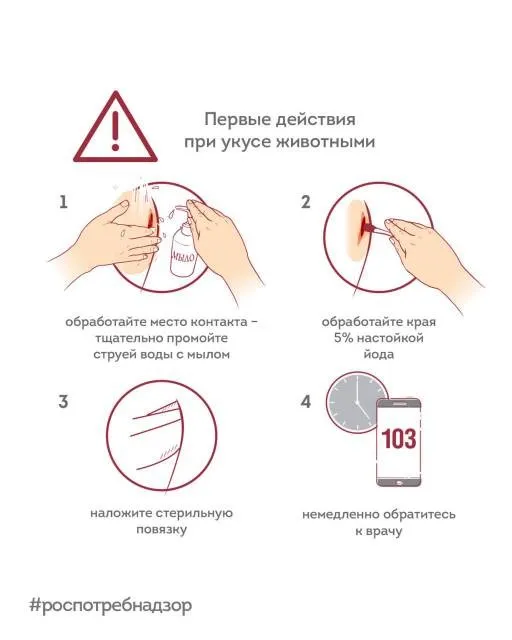 Первые действия при укусе животными

1

мыло

обработайте место контакта – тщательно промойте струей воды с мылом

2

обработайте края 5% настойкой йода

3

наложите стерильную повязку

4

103

немедленно обратитесь к врачу

#роспотребнадзор